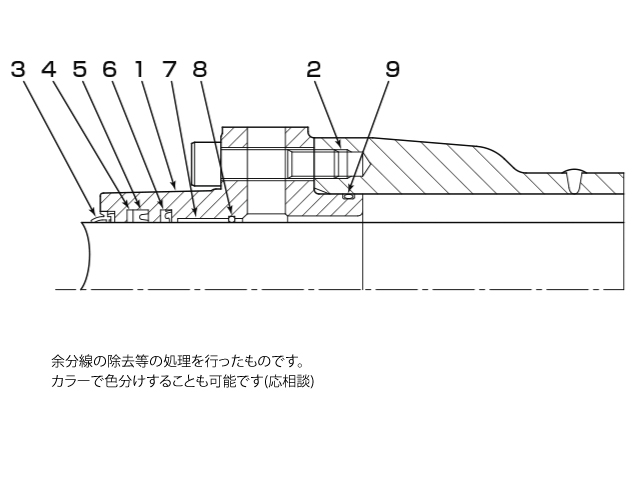 3 4 5 6 1 7 8 2 9

余分線の除去等の処理を行ったものです。
カラーで色分けすることも可能です(応相談)